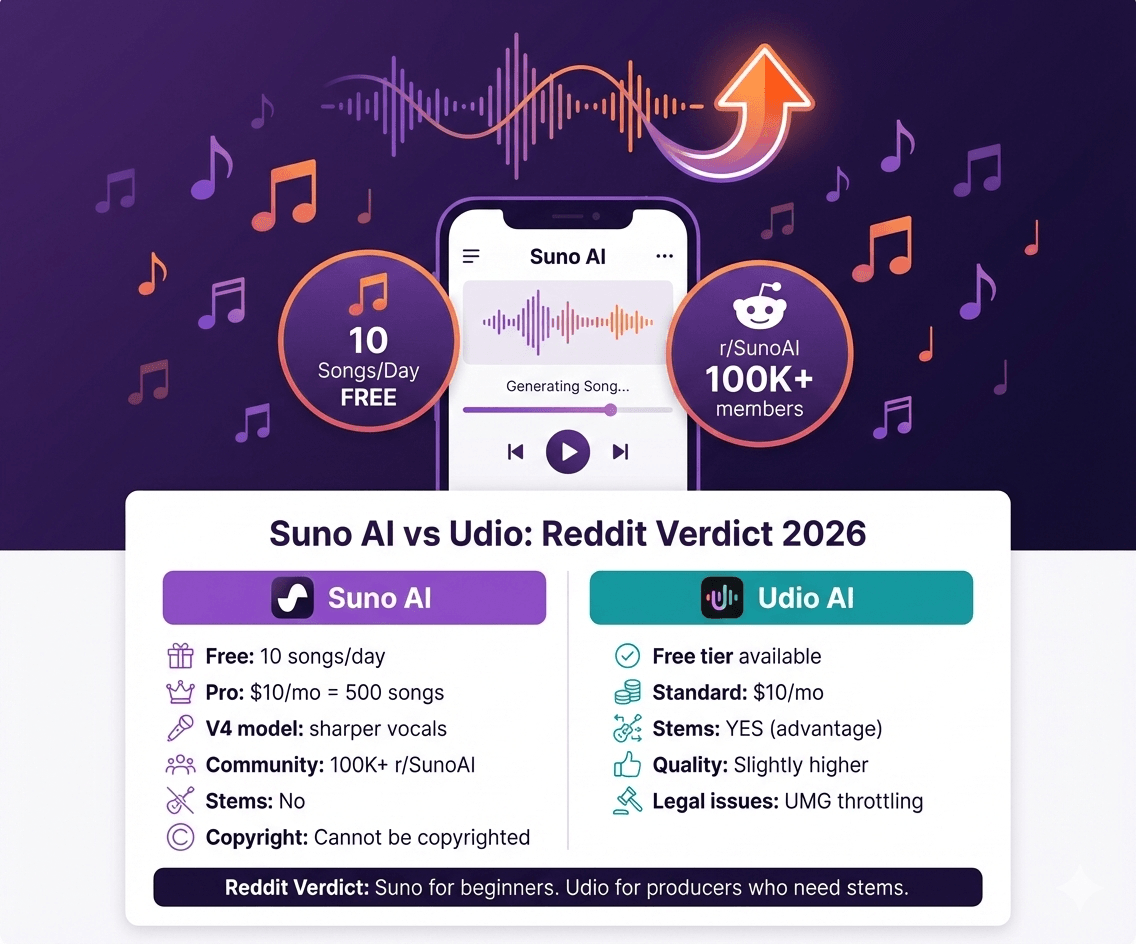 10
Songs/Day
FREE

Suno AI

Generating Song...

r/SunoAI
100K+
members

Suno AI vs Udio: Reddit Verdict 2026

Suno AI

Free: 10 songs/day
Pro: $10/mo = 500 songs
V4 model: sharper vocals
Community: 100K+ r/SunoAI
Stems: No
Copyright: Cannot be copyrighted

Udio AI

Free tier available
Standard: $10/mo
Stems: YES (advantage)
Quality: Slightly higher
Legal issues: UMG throttling

Reddit Verdict: Suno for beginners. Udio for producers who need stems.